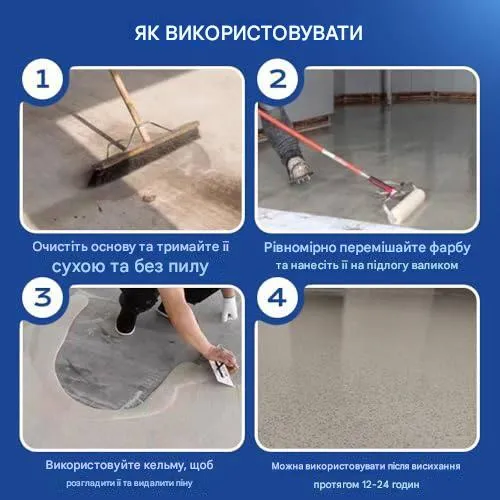 ЯК ВИКОРИСТОВУВАТИ

1

Очистіть основу та тримайте її сухою та без пилу

2

Рівномірно перемішайте фарбу та нанесіть її на підлогу валиком

3

Використовуйте кельму, щоб розгладити її та видалити піну

4

Можна використовувати після висихання протягом 12-24 годин