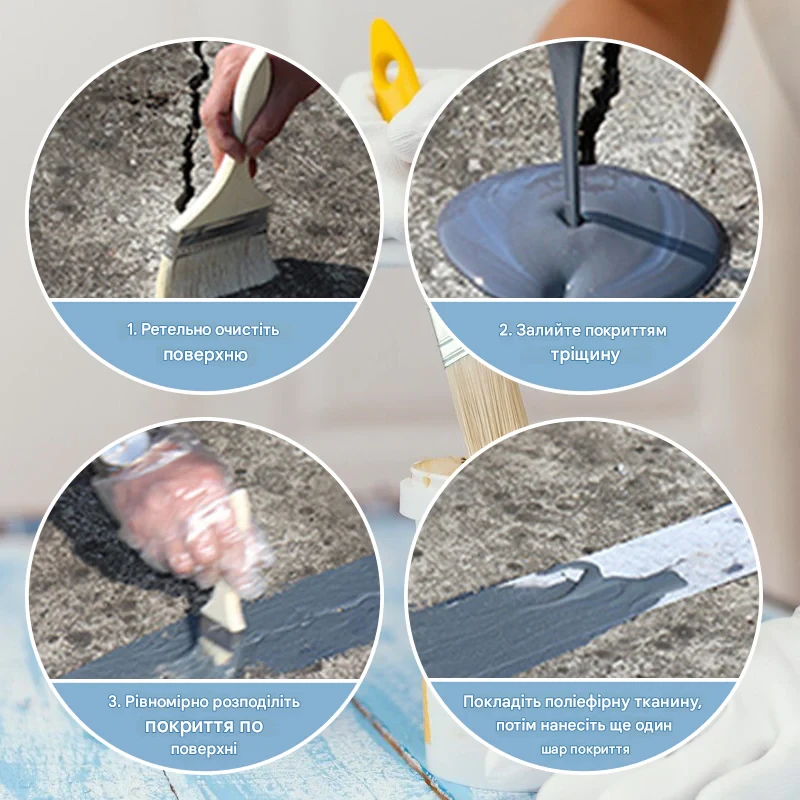 1. Ретельно очистіть поверхню

2. Залийте покриттям тріщину

3. Рівномірно розподіліть покриття по поверхні

Покладіть поліефірну тканину, потім нанесіть ще один шар покриття